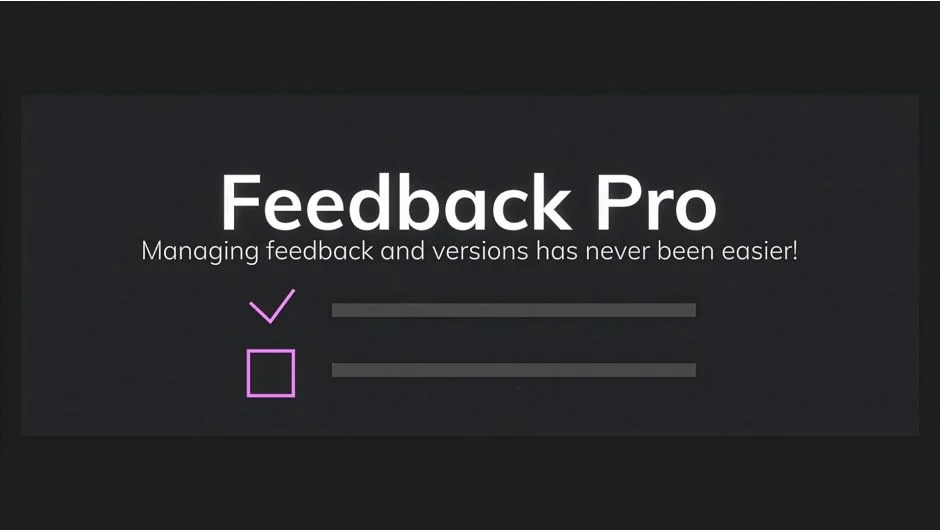 Feedback Pro
Managing feedback and versions has never been easier!